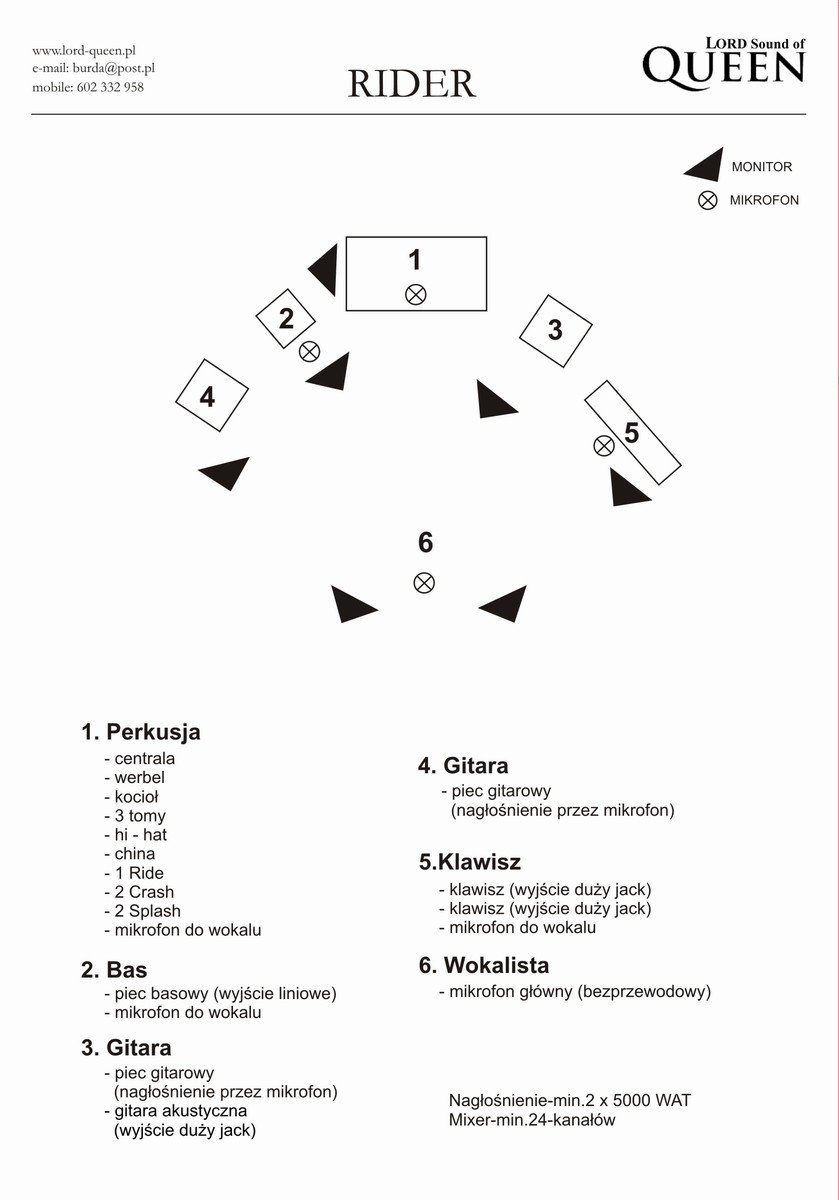 www.lord-queen.pl
e-mail: burda@post.pl
mobile: 602 332 958

RIDER

LORD Sound of
QUEEN

MONITOR
MIKROFON

1
2
3
4
5
6

1. Perkusja
- centrala
- werbel
- kocioł
- 3 tomy
- hi - hat
- china
- 1 Ride
- 2 Crash
- 2 Splash
- mikrofon do wokalu

2. Bas
- piec basowy (wyjście liniowe)
- mikrofon do wokalu

3. Gitara
- piec gitarowy
(nagłośnienie przez mikrofon)
- gitara akustyczna
(wyjście duży jack)

4. Gitara
- piec gitarowy
(nagłośnienie przez mikrofon)

5.Klawisz
- klawisz (wyjście duży jack)
- klawisz (wyjście duży jack)
- mikrofon do wokalu

6. Wokalista
- mikrofon główny (bezprzewodowy)

Nagłośnienie-min.2 x 5000 WAT
Mixer-min.24-kanałów